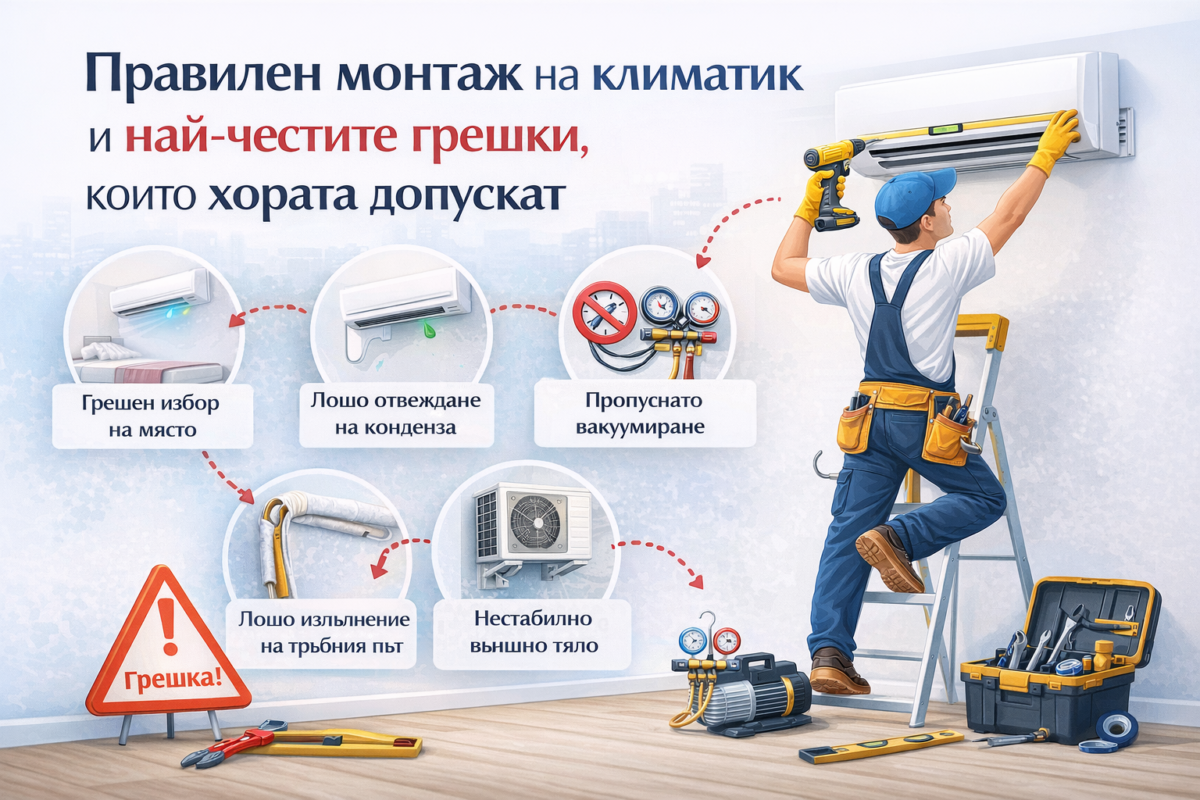 Правилен монтаж на климатик и най-честите грешки, които хората допускат

Грешен избор на място

Лошо отвеждане на конденза

Пропуснато вакуумиране

Лошо изпълнение на тръбния път

Нестабилно външно тяло

Грешка!